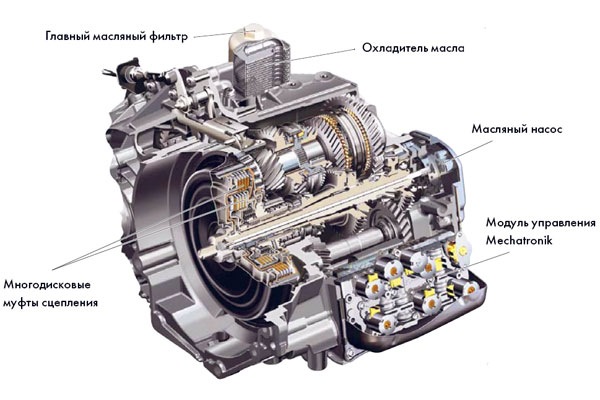 Главный масляный фильтр

Охладитель масла

Масляный насос

Модуль управления Mechatronik

Многодисковые муфты сцепления