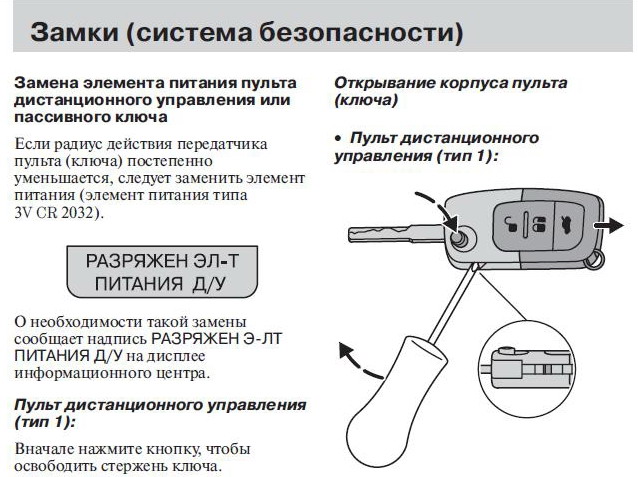 Замки (система безопасности)

Замена элемента питания пульта дистанционного управления или пассивного ключа

Если радиус действия передатчика пульта (ключа) постепенно уменьшается, следует заменить элемент питания (элемент питания типа 3V CR 2032).

РАЗРЯЖЕН ЭЛ-Т
ПИТАНИЯ Д/У

О необходимости такой замены сообщает надпись РАЗРЯЖЕН Э-ЛТ ПИТАНИЯ Д/У на дисплее информационного центра.

Пульт дистанционного управления (тип 1):

Вначале нажмите кнопку, чтобы освободить стержень ключа.

Открывание корпуса пульта (ключа)

• Пульт дистанционного управления (тип 1):