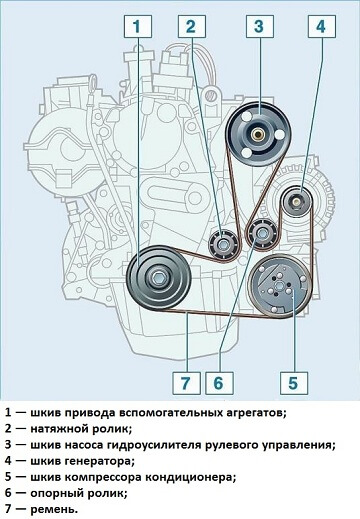 1

2

3

4

7

6

5

1 — шкив привода вспомогательных агрегатов;
2 — натяжной ролик;
3 — шкив насоса гидроусилителя рулевого управления;
4 — шкив генератора;
5 — шкив компрессора кондиционера;
6 — опорный ролик;
7 — ремень.