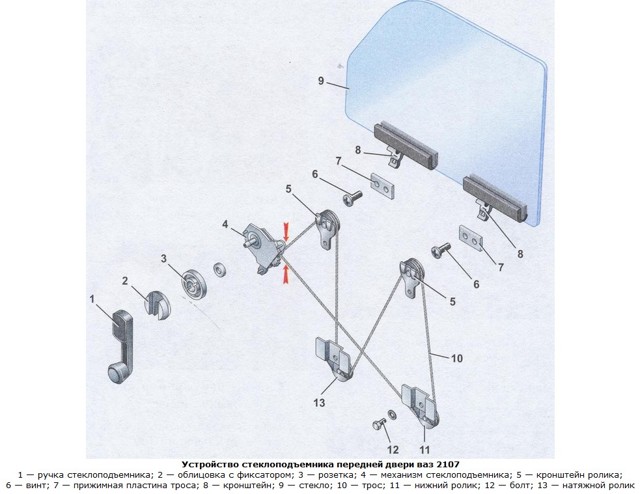 9

8

7

6

5

4

3

2

1

8

7

6

5

10

13

12

11

Устройство стеклоподъемника передней двери ваз 2107
1 — ручка стеклоподъемника; 2 — облицовка с фиксатором; 3 — розетка; 4 — механизм стеклоподъемника; 5 — кронштейн ролика; 6 — винт; 7 — прижимная пластина троса; 8 — кронштейн; 9 — стекло; 10 — трос; 11 — нижний ролик; 12 — болт; 13 — натяжной ролик