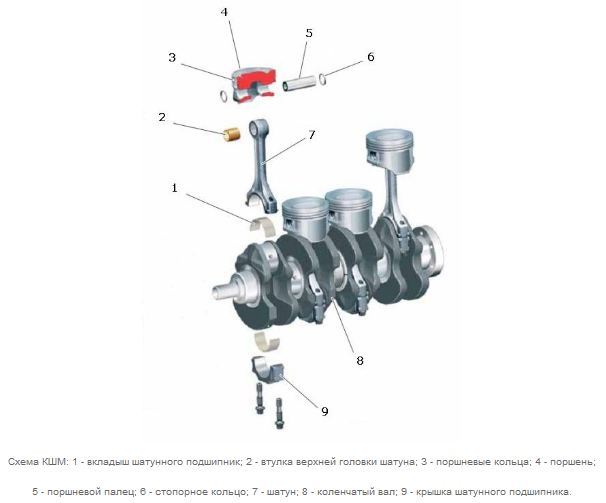 4
5
3
6
2
7
1
8
9

Схема КШМ: 1 - вкладыш шатунного подшипник; 2 - втулка верхней головки шатуна; 3 - поршневые кольца; 4 - поршень;

5 - поршневой палец; 6 - стопорное кольцо; 7 - шатун; 8 - коленчатый вал; 9 - крышка шатунного подшипника.