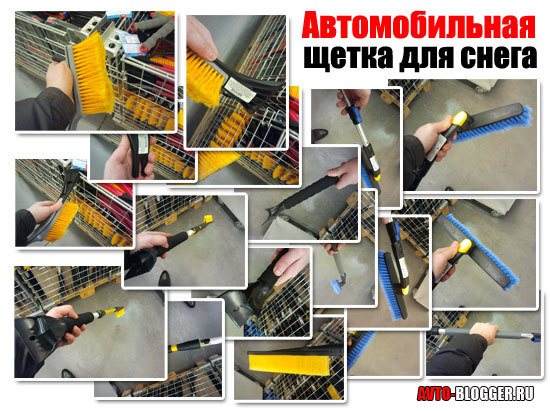 Автомобильная щетка для снега

AVTO-BLOGGER.RU