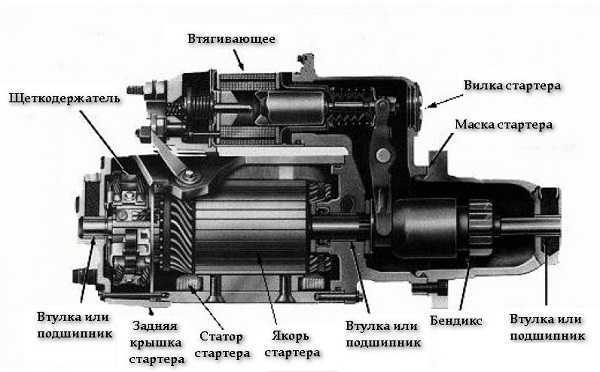 Втягивающее

Щеткодержатель

Вилка стартера

Маска стартера

Втулка или подшипник

Задняя крышка стартера

Статор стартера

Якорь стартера

Втулка или подшипник

Бендикс

Втулка или подшипник