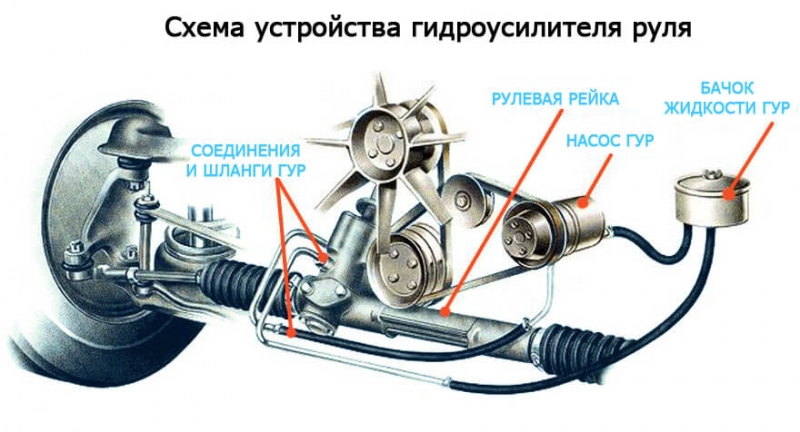 Схема устройства гидроусилителя руля

СОЕДИНЕНИЯ И ШЛАНГИ ГУР

РУЛЕВАЯ РЕЙКА

НАСОС ГУР

БАЧОК ЖИДКОСТИ ГУР