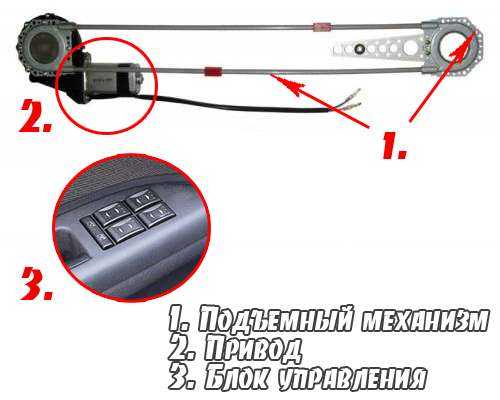 2.

1.

3.

1. Подъемный механизм
2. Привод
3. Блок управления