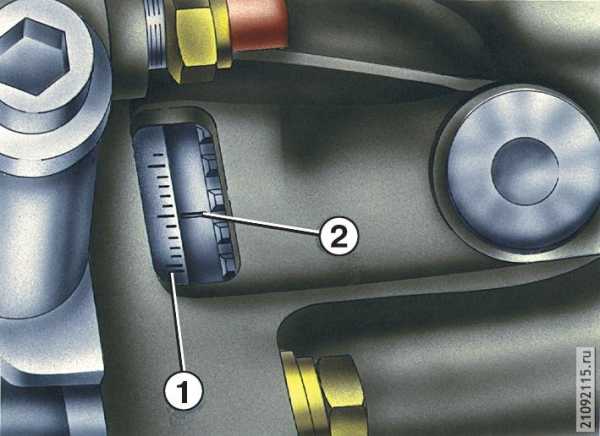 2

1

21092115.ru