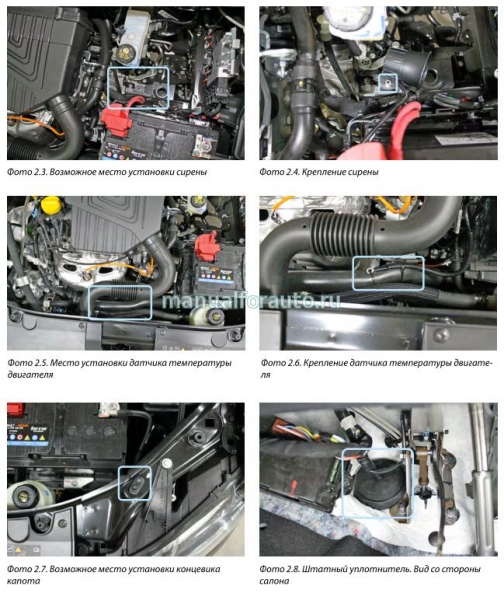 Фото 2.3. Возможное место установки сирены

Фото 2.4. Крепление сирены

manualforauto.ru

Фото 2.5. Место установки датчика температуры двигателя

Фото 2.6. Крепление датчика температуры двигателя

Фото 2.7. Возможное место установки концевика капота

Фото 2.8. Штатный уплотнитель. Вид со стороны салона