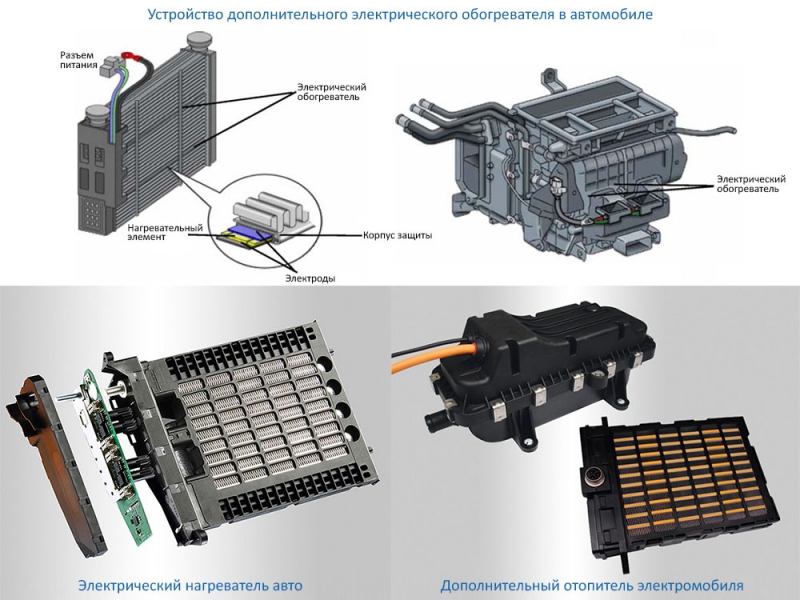 Устройство дополнительного электрического обогревателя в автомобиле

Разъем питания

Электрический обогреватель

Нагревательный элемент

Корпус защиты

Электроды

Электрический обогреватель

Электрический нагреватель авто

Дополнительный отопитель электромобиля