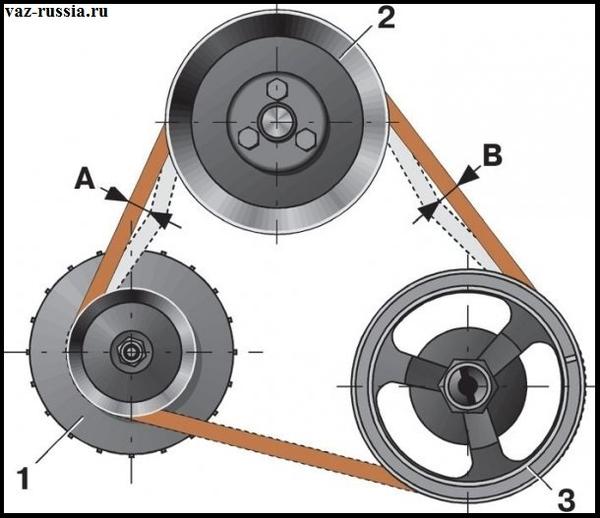 vaz-russia.ru
2
A
B
1
3