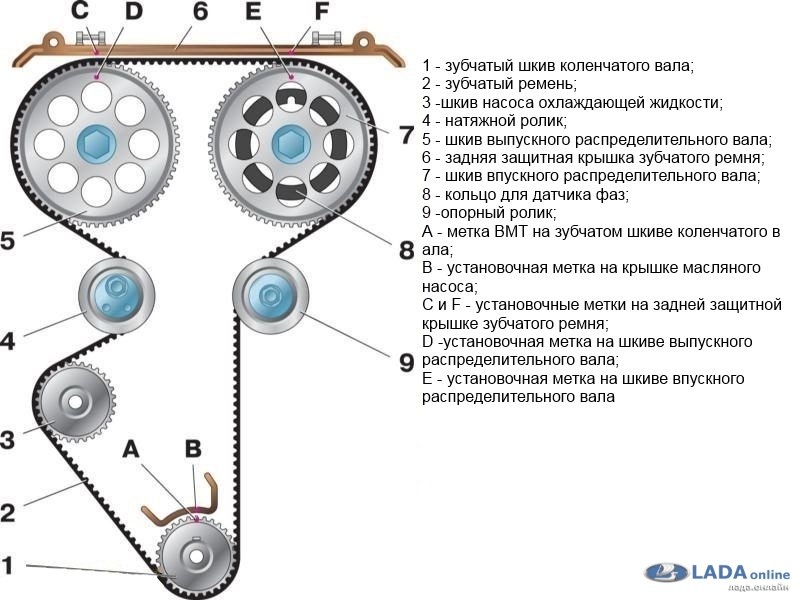 C D 6 E F

7

5

8

4

9

3

A B

2

1

1 - зубчатый шкив коленчатого вала;
2 - зубчатый ремень;
3 -шкив насоса охлаждающей жидкости;
4 - натяжной ролик;
5 - шкив выпускного распределительного вала;
6 - задняя защитная крышка зубчатого ремня;
7 - шкив впускного распределительного вала;
8 - кольцо для датчика фаз;
9 -опорный ролик;
A - метка ВМТ на зубчатом шкиве коленчатого в ала;
B - установочная метка на крышке масляного насоса;
C и F - установочные метки на задней защитной крышке зубчатого ремня;
D -установочная метка на шкиве выпускного распределительного вала;
E - установочная метка на шкиве впускного распределительного вала

LADA online
лада.онлайн