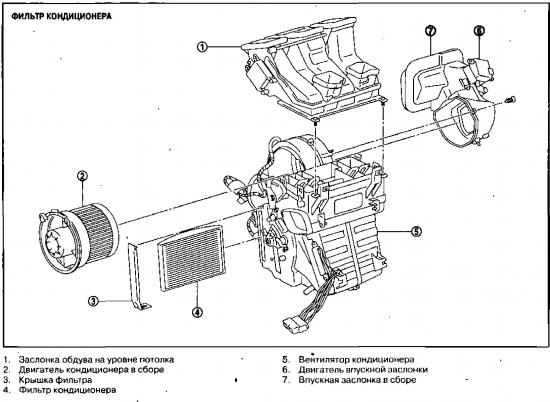 ФИЛЬТР КОНДИЦИОНЕРА

1
7
6
2
5
3
4

1. Заслонка обдува на уровне потолка
2. Двигатель кондиционера в сборе
3. Крышка фильтра
4. Фильтр кондиционера

5. Вентилятор кондиционера
6. Двигатель впускной заслонки
7. Впускная заслонка в сборе