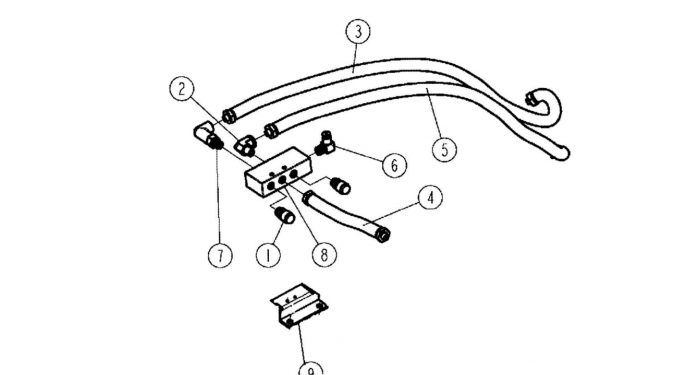 3
2
5
6
4
7
1
8
9