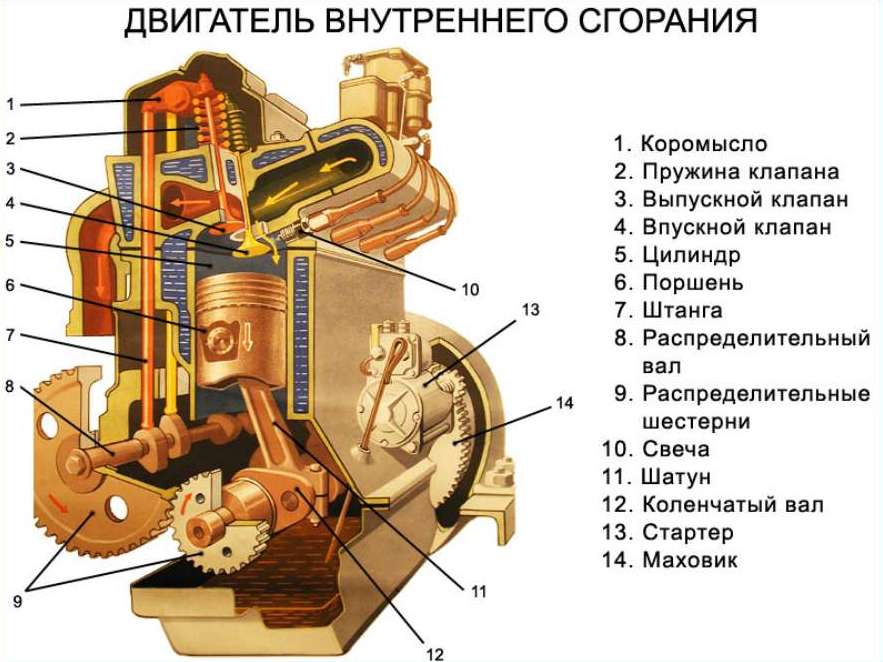 ДВИГАТЕЛЬ ВНУТРЕННЕГО СГОРАНИЯ

1
2
3
4
5
6
7
8
9
10
11
12
13
14

1. Коромысло
2. Пружина клапана
3. Выпускной клапан
4. Впускной клапан
5. Цилиндр
6. Поршень
7. Штанга
8. Распределительный вал
9. Распределительные шестерни
10. Свеча
11. Шатун
12. Коленчатый вал
13. Стартер
14. Маховик